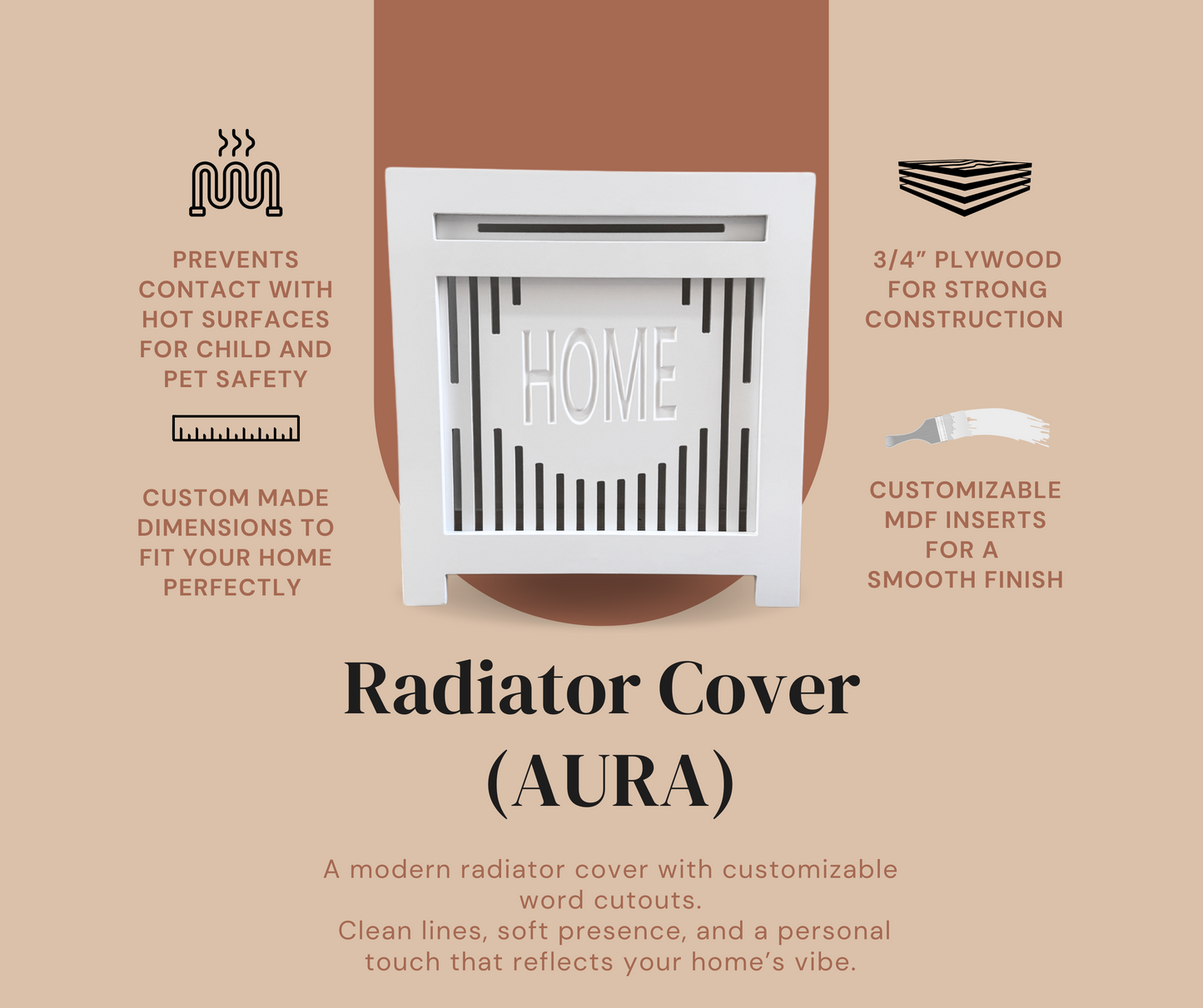 PREVENTS CONTACT WITH HOT SURFACES FOR CHILD AND PET SAFETY

CUSTOM MADE DIMENSIONS TO FIT YOUR HOME PERFECTLY

HOME

3/4” PLYWOOD FOR STRONG CONSTRUCTION

CUSTOMIZABLE MDF INSERTS FOR A SMOOTH FINISH

Radiator Cover (AURA)

A modern radiator cover with customizable word cutouts.
Clean lines, soft presence, and a personal touch that reflects your home’s vibe.